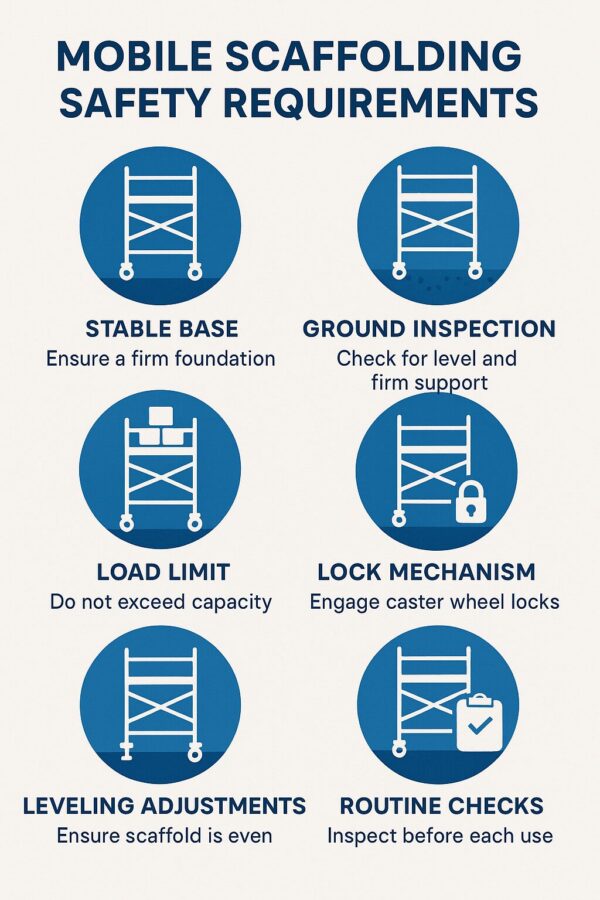 MOBILE SCAFFOLDING SAFETY REQUIREMENTS

STABLE BASE
Ensure a firm foundation

GROUND INSPECTION
Check for level and firm support

LOAD LIMIT
Do not exceed capacity

LOCK MECHANISM
Engage caster wheel locks

LEVELING ADJUSTMENTS
Ensure scaffold is even

ROUTINE CHECKS
Inspect before each use