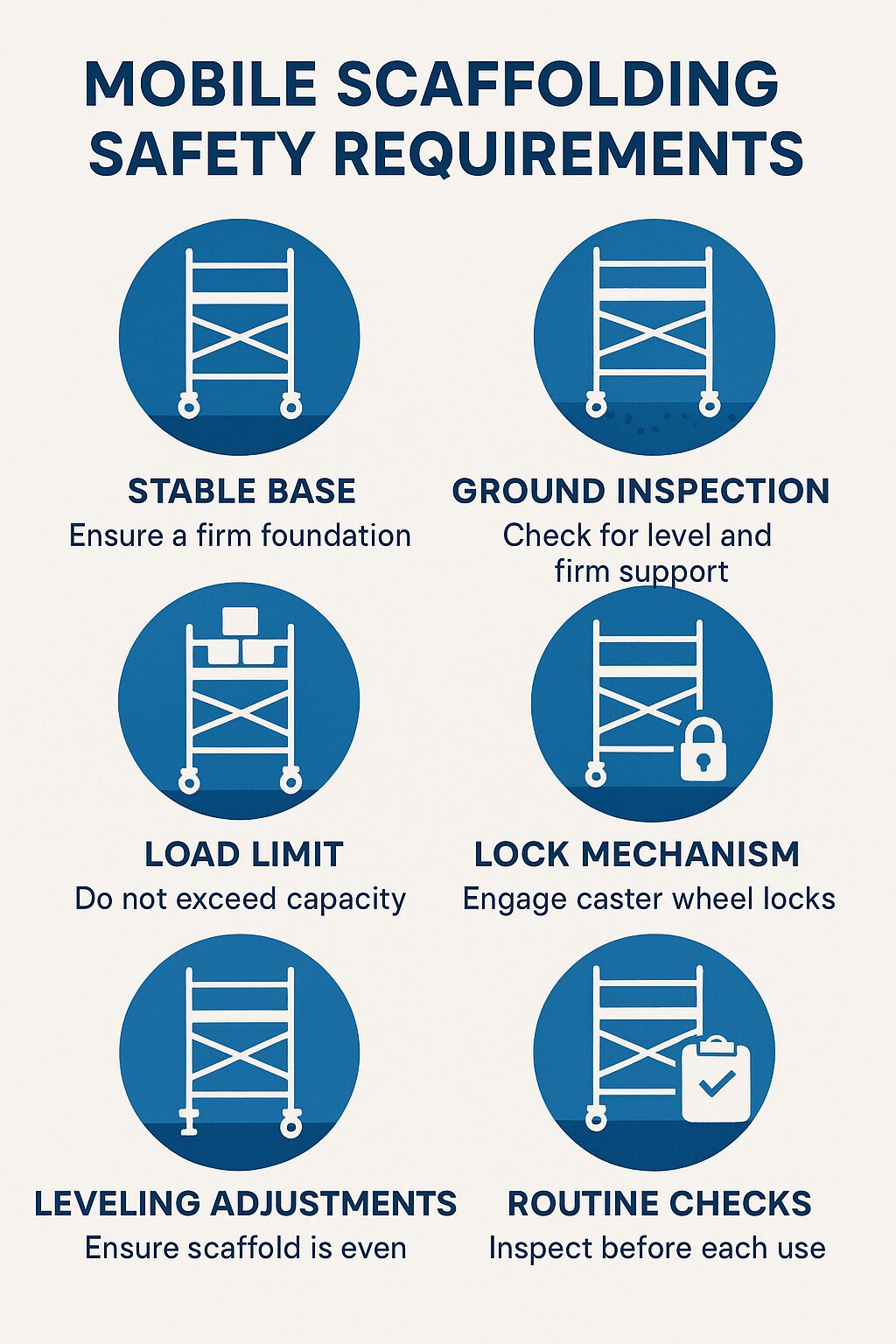 MOBILE SCAFFOLDING SAFETY REQUIREMENTS

STABLE BASE
Ensure a firm foundation

GROUND INSPECTION
Check for level and firm support

LOAD LIMIT
Do not exceed capacity

LOCK MECHANISM
Engage caster wheel locks

LEVELING ADJUSTMENTS
Ensure scaffold is even

ROUTINE CHECKS
Inspect before each use